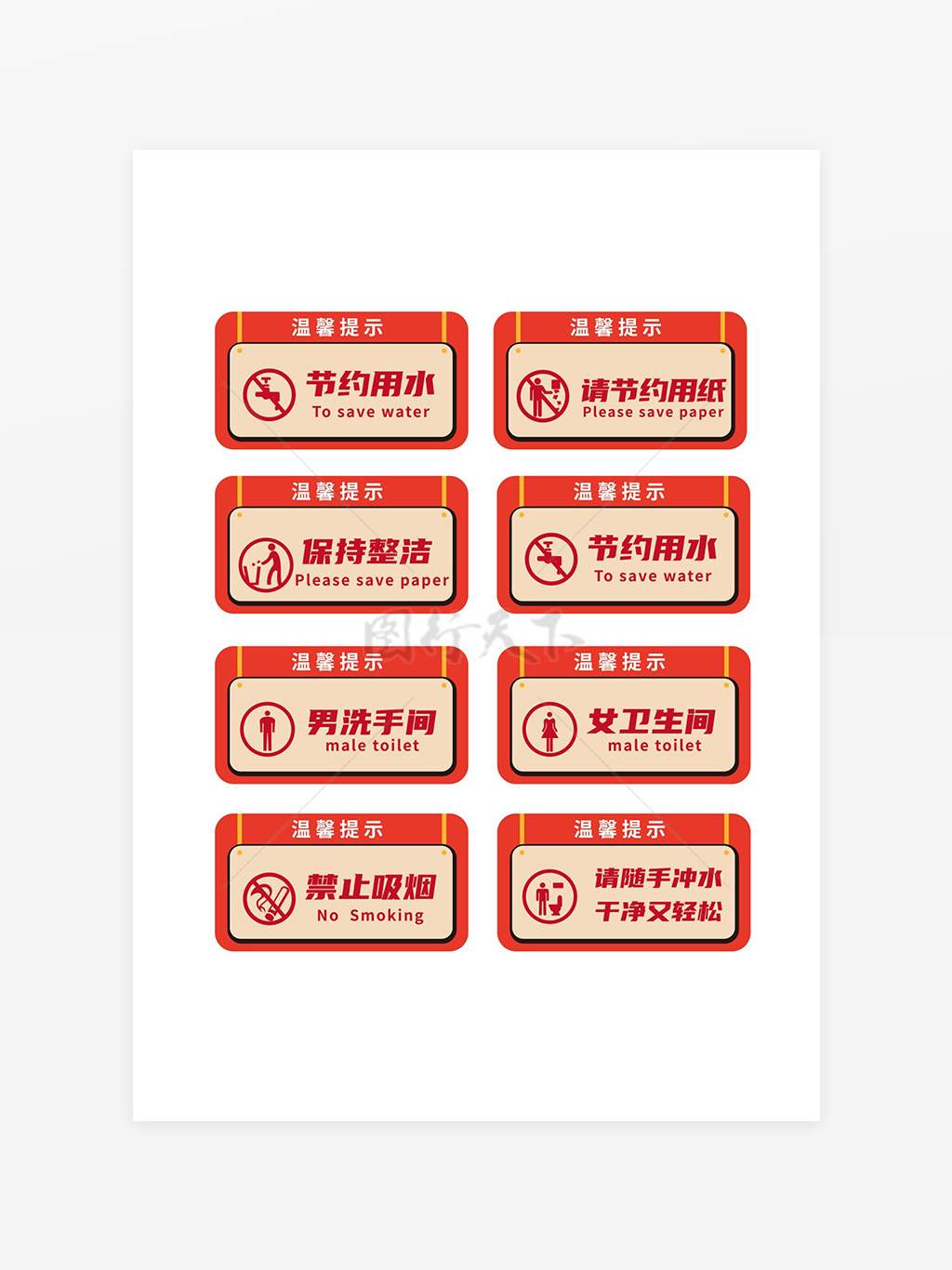 温馨提示

节约用水
To save water

温馨提示

请节约用纸
Please save paper

温馨提示

保持整洁
Please save paper

温馨提示

节约用水
To save water

温馨提示

男洗手间
male toilet

温馨提示

女卫生间
male toilet

温馨提示

禁止吸烟
No Smoking

温馨提示

请随手冲水
干净又轻松

图行天下